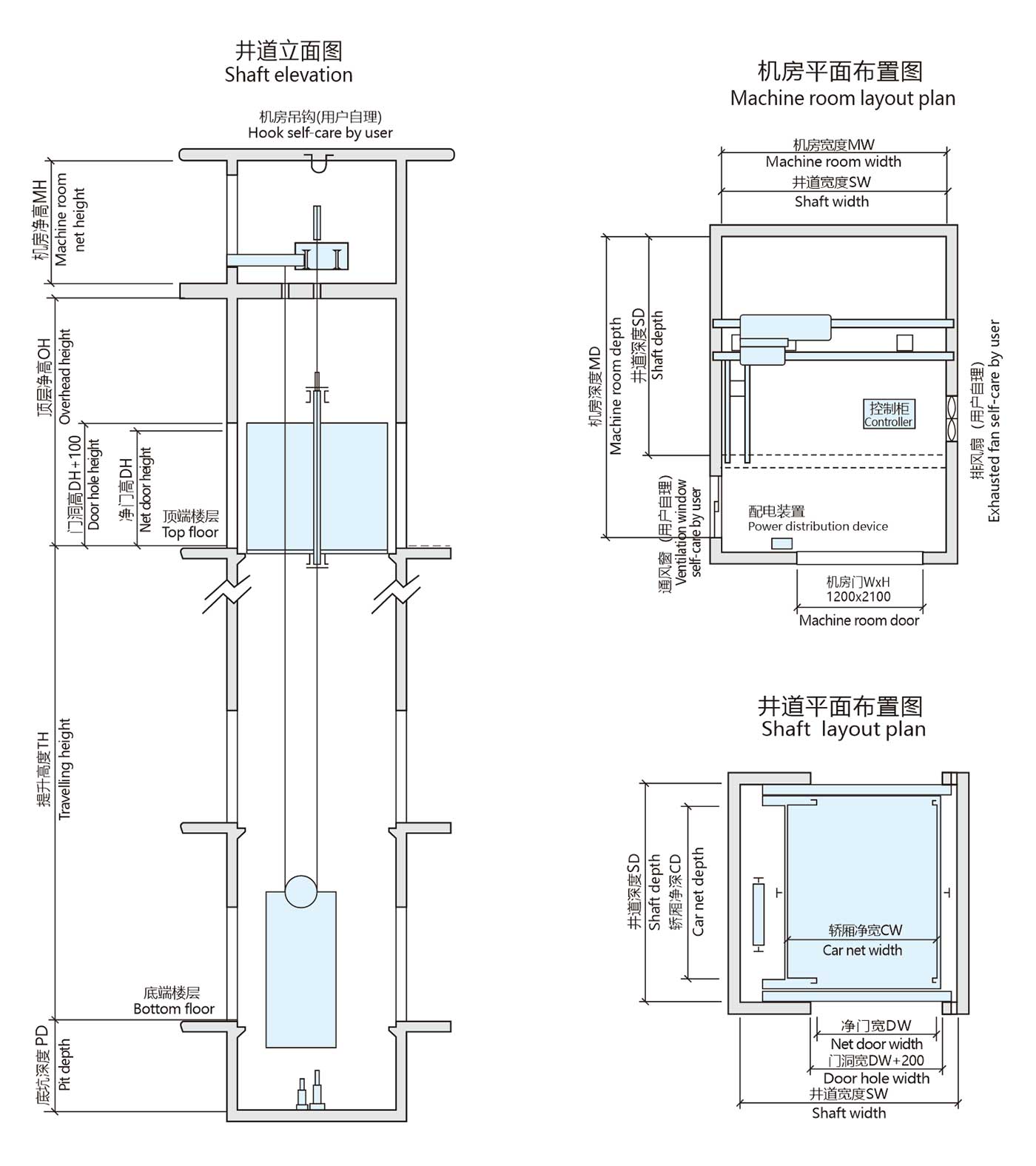 井道立面图
Shaft elevation

机房吊钩(用户自理)
Hook self-care by user

机房净高MH
Machine room net height

顶层净高OH
Overhead height

门洞高DH+100
Door hole height

净门高DH
Net door height

顶端楼层
Top floor

提升高度TH
Travelling height

底端楼层
Bottom floor

底坑深度 PD
Pit depth

机房平面布置图
Machine room layout plan

机房宽度MW
Machine room width
井道宽度SW
Shaft width

机房深度MD
Machine room depth

井道深度SD
Shaft depth

控制柜
Controller

排风扇（用户自理）
Exhausted fan self-care by user

通风窗（用户自理）
Ventilation window self-care by user

配电装置
Power distribution device

机房门WxH
1200x2100
Machine room door

井道平面布置图
Shaft layout plan

井道深度SD
Shaft depth

轿厢净深CD
Car net depth

轿厢净宽CW
Car net width

净门宽DW
Net door width
门洞宽DW+200
Door hole width
井道宽度SW
Shaft width